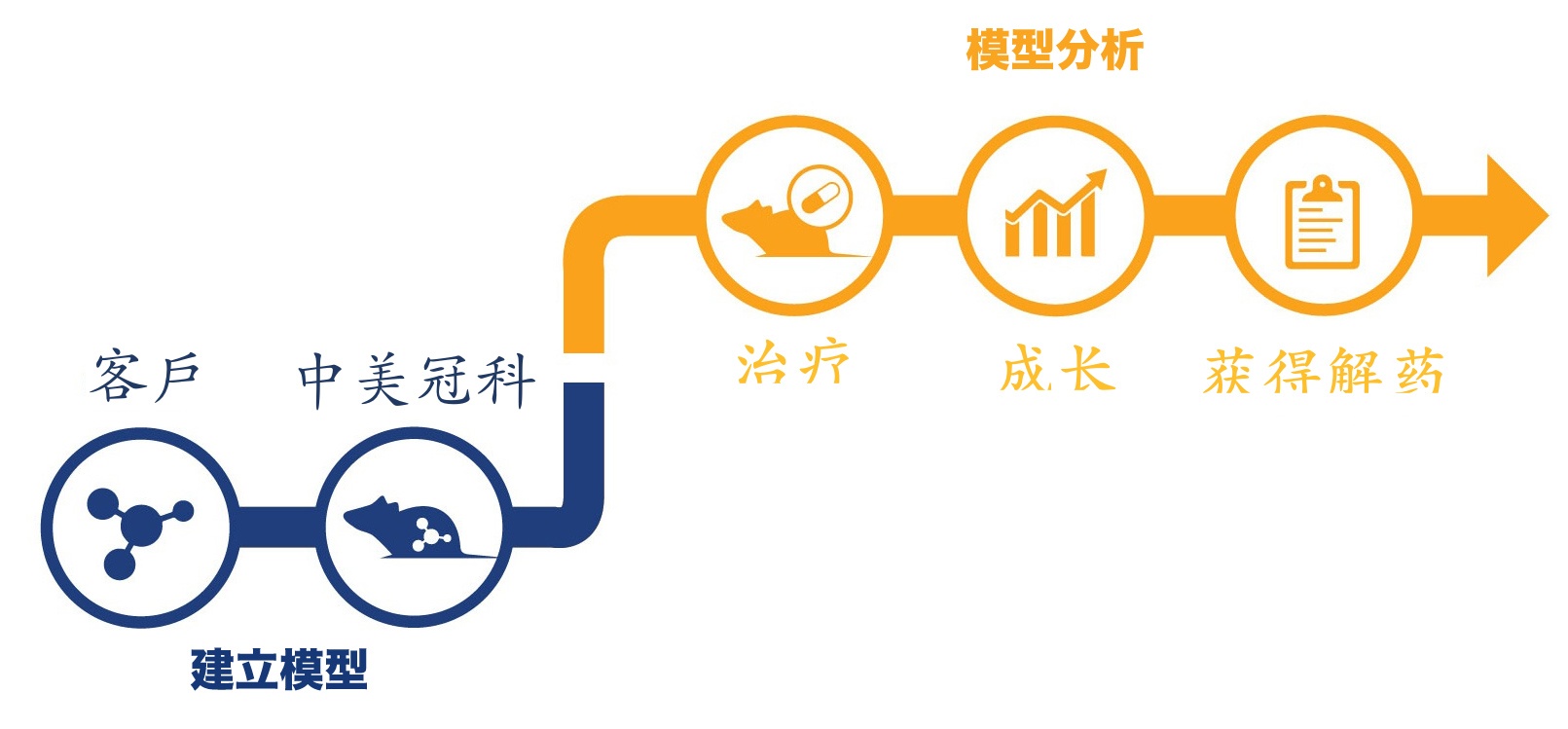 模型分析

客戶　中美冠科

治疗　成长　获得解药

建立模型